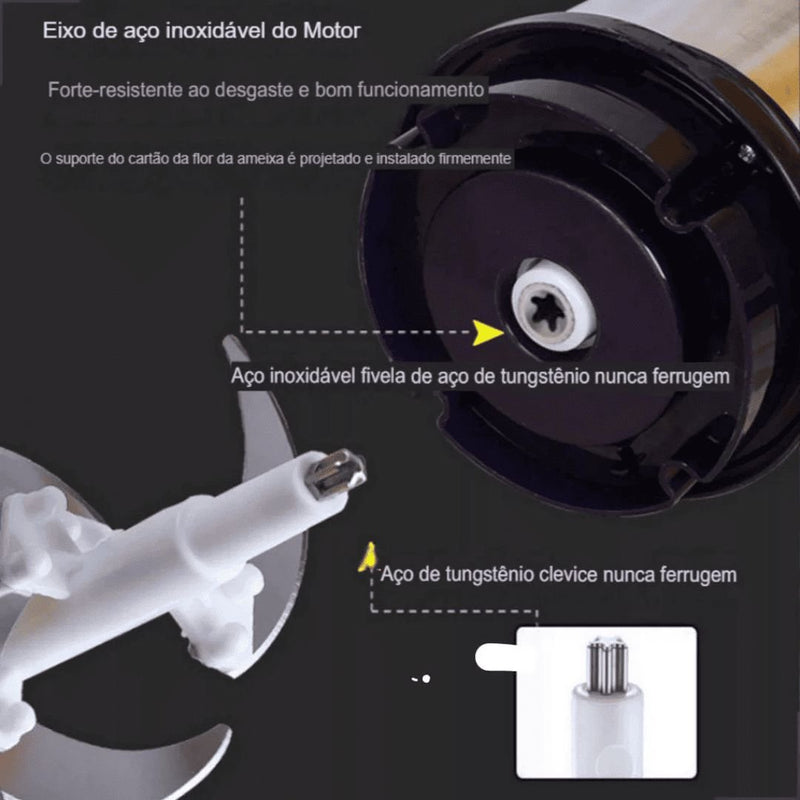 Eixo de aço inoxidável do Motor

Forte-resistente ao desgaste e bom funcionamento

O suporte do cartão da flor da ameixa é projetado e instalado firmemente

Aço inoxidável fivela de aço de tungstênio nunca ferrugem

Aço de tungstênio clevice nunca ferrugem